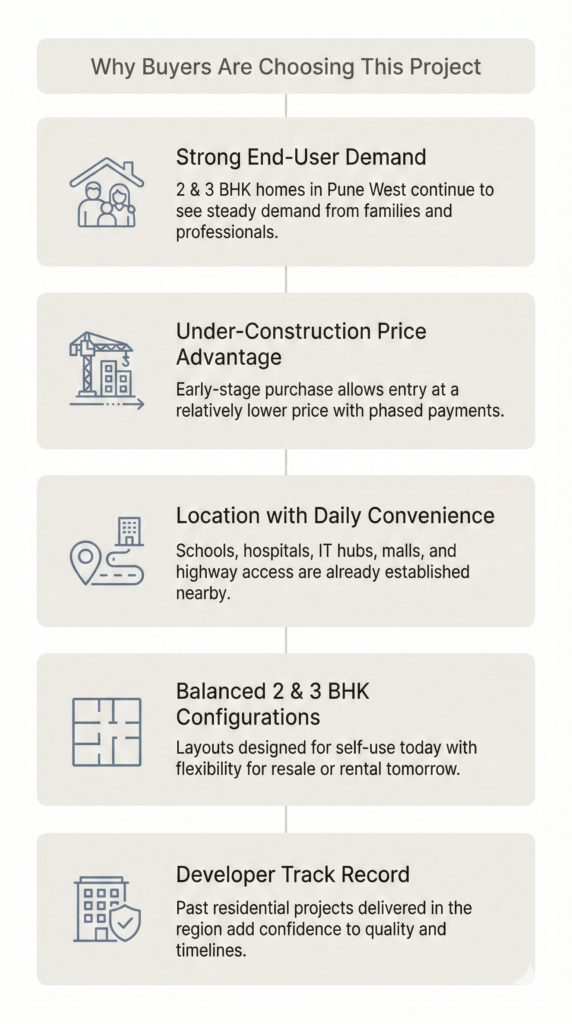 Why Buyers Are Choosing This Project

Strong End-User Demand

2 & 3 BHK homes in Pune West continue to see steady demand from families and professionals.

Under-Construction Price Advantage

Early-stage purchase allows entry at a relatively lower price with phased payments.

Location with Daily Convenience

Schools, hospitals, IT hubs, malls, and highway access are already established nearby.

Balanced 2 & 3 BHK Configurations

Layouts designed for self-use today with flexibility for resale or rental tomorrow.

Developer Track Record

Past residential projects delivered in the region add confidence to quality and timelines.